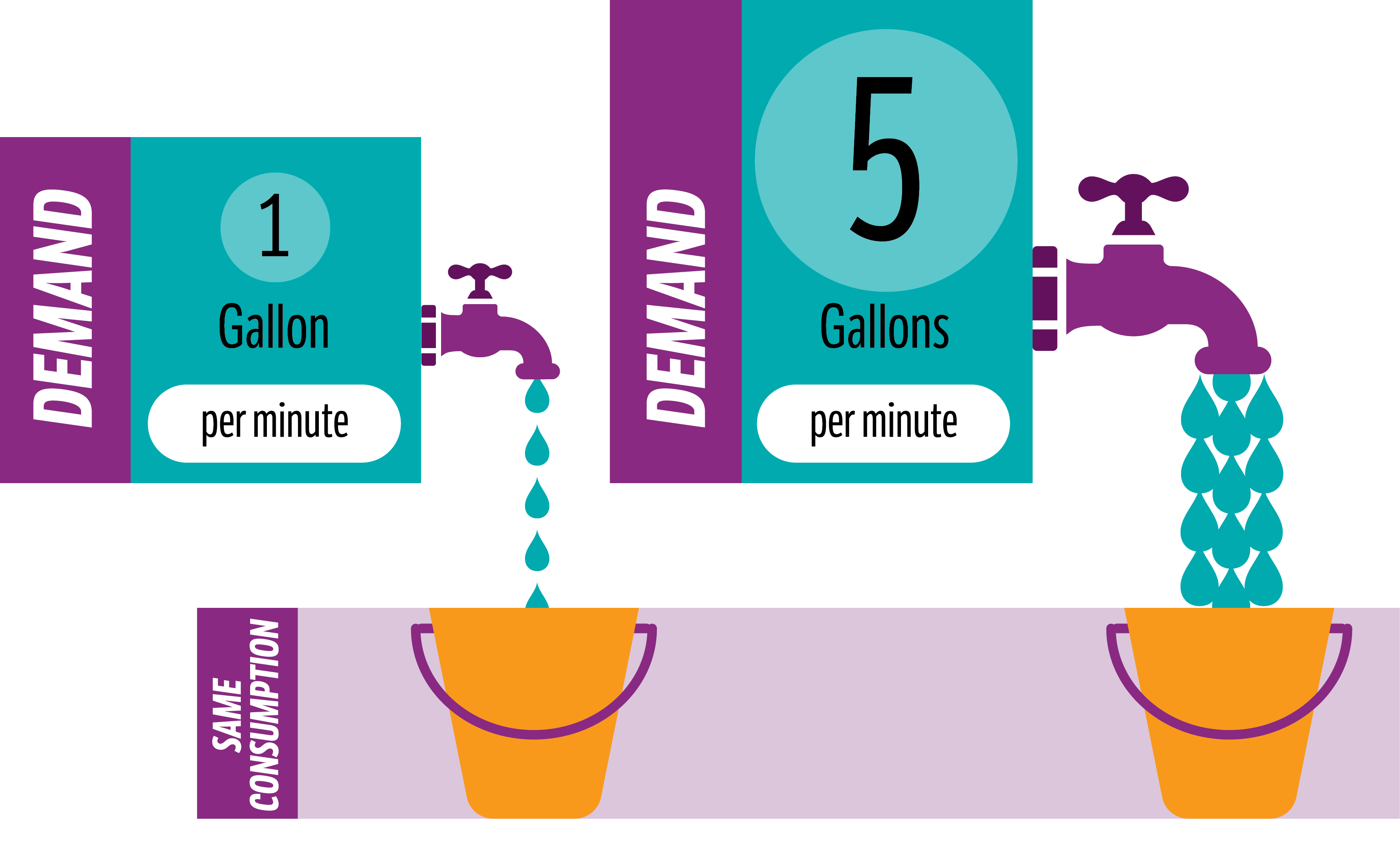 DEMAND

1

Gallon

per minute

DEMAND

5

Gallons

per minute

SAME CONSUMPTION