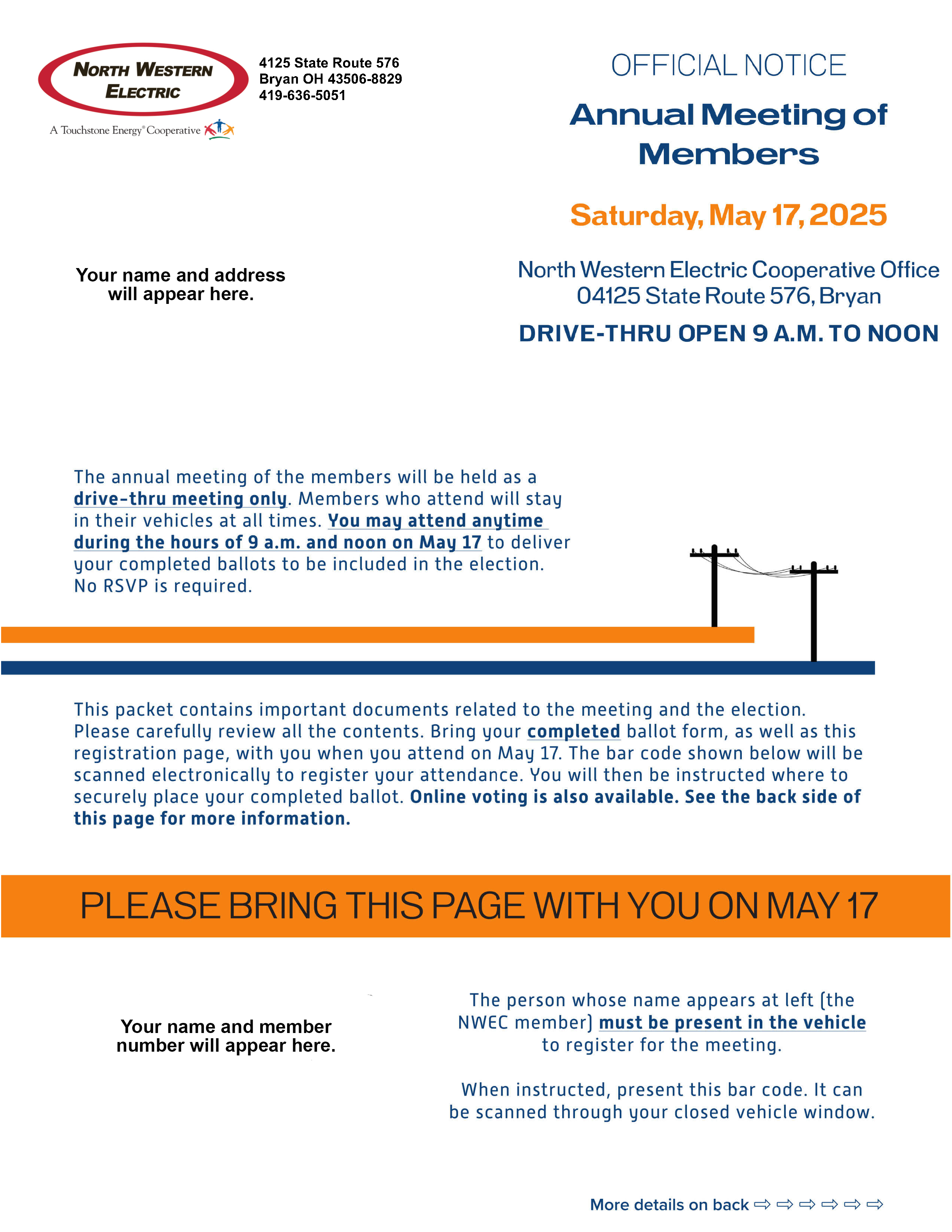 NORTH WESTERN ELECTRIC

A Touchstone Energy® Cooperative

4125 State Route 576
Bryan OH 43506-8829
419-636-5051

OFFICIAL NOTICE

Annual Meeting of Members

Saturday, May 17, 2025

North Western Electric Cooperative Office
04125 State Route 576, Bryan

DRIVE-THRU OPEN 9 A.M. TO NOON

Your name and address will appear here.

The annual meeting of the members will be held as a drive-thru meeting only. Members who attend will stay in their vehicles at all times. You may attend anytime during the hours of 9 a.m. and noon on May 17 to deliver your completed ballots to be included in the election. No RSVP is required.

This packet contains important documents related to the meeting and the election. Please carefully review all the contents. Bring your completed ballot form, as well as this registration page, with you when you attend on May 17. The bar code shown below will be scanned electronically to register your attendance. You will then be instructed where to securely place your completed ballot. Online voting is also available. See the back side of this page for more information.

PLEASE BRING THIS PAGE WITH YOU ON MAY 17

Your name and member number will appear here.

The person whose name appears at left (the NWEC member) must be present in the vehicle to register for the meeting.

When instructed, present this bar code. It can be scanned through your closed vehicle window.

More details on back ⇨ ⇨ ⇨ ⇨ ⇨ ⇨